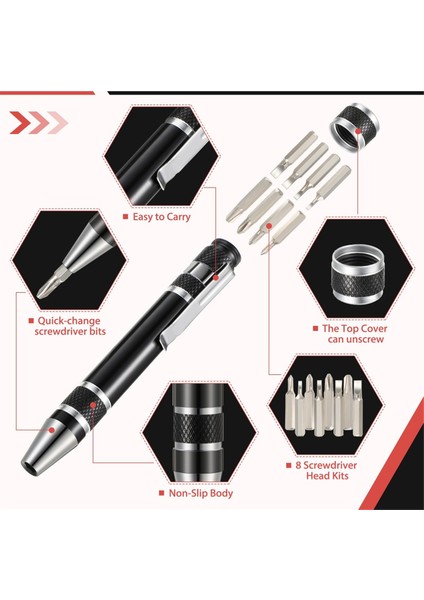 Easy to Carry

Quick-change screwdriver bits

The Top Cover can unscrew

8 Screwdriver Head Kits

Non-Slip Body