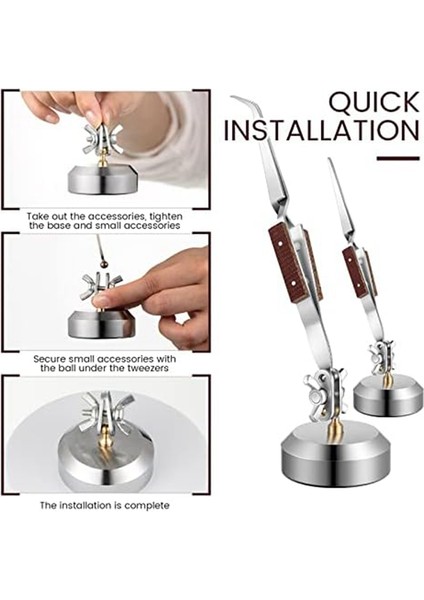 QUICK INSTALLATION

Take out the accessories, tighten the base and small accessories

Secure small accessories with the ball under the tweezers

The installation is complete