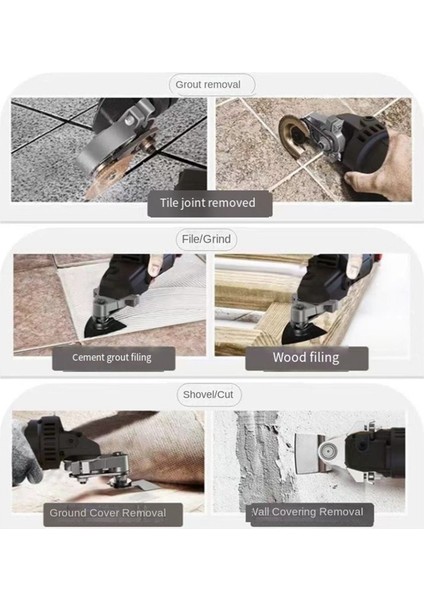 Grout removal

Tile joint removed

File/Grind

Cement grout filing

Wood filing

Shovel/Cut

Ground Cover Removal

Vall Covering Removal