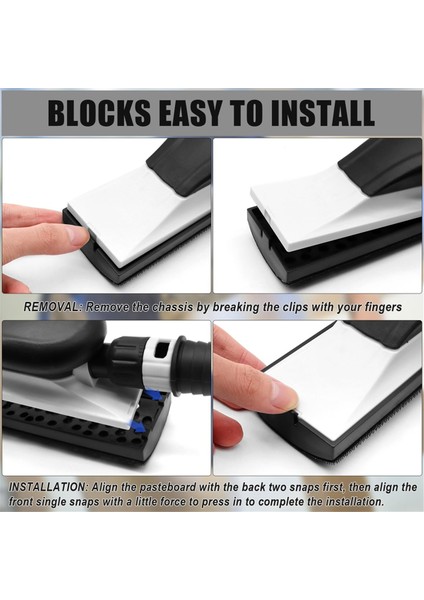 BLOCKS EASY TO INSTALL

REMOVAL: Remove the chassis by breaking the clips with your fingers

INSTALLATION: Align the pasteboard with the back two snaps first, then align the front single snaps with a little force to press in to complete the installation.