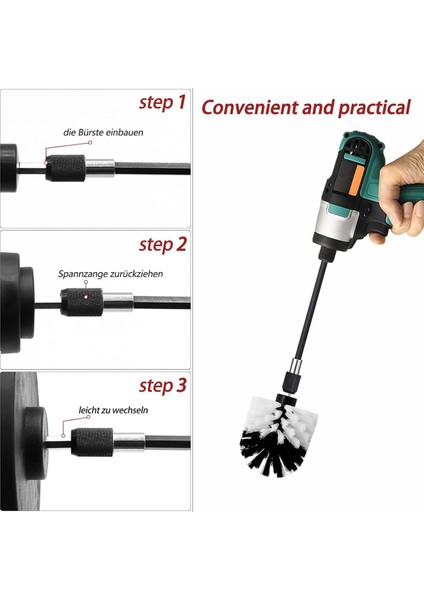 step 1

die Bürste einbauen

step 2

Spannzange zurückziehen

step 3

leicht zu wechseln

Convenient and practical