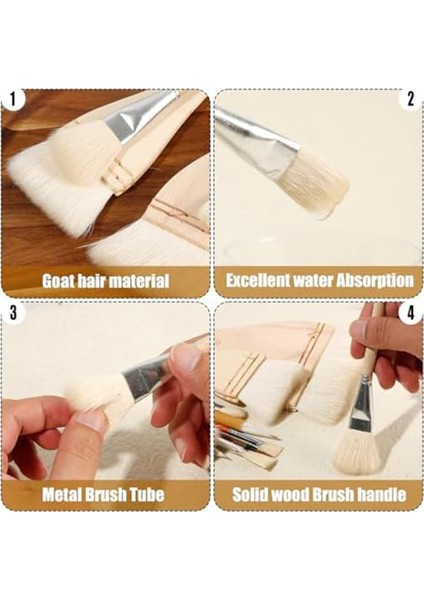 1

Goat hair material

2

Excellent water Absorption

3

Metal Brush Tube

4

Solid wood Brush handle