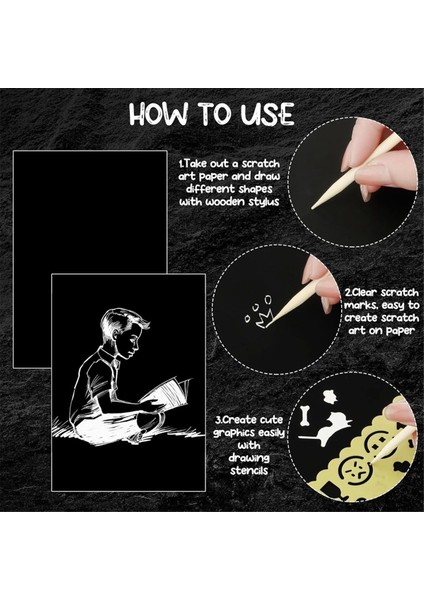 HOW TO USE

1.Take out a scratch art paper and draw different shapes with wooden stylus

2.Clear scratch marks, easy to create scratch art on paper

3.Create cute graphics easily with drawing stencils