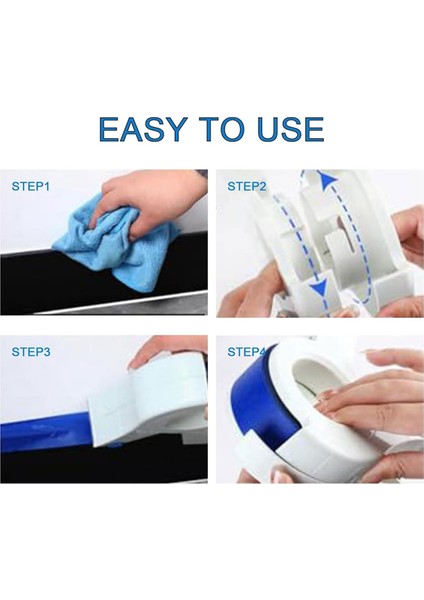 EASY TO USE

STEP1

STEP2

STEP3

STEP4