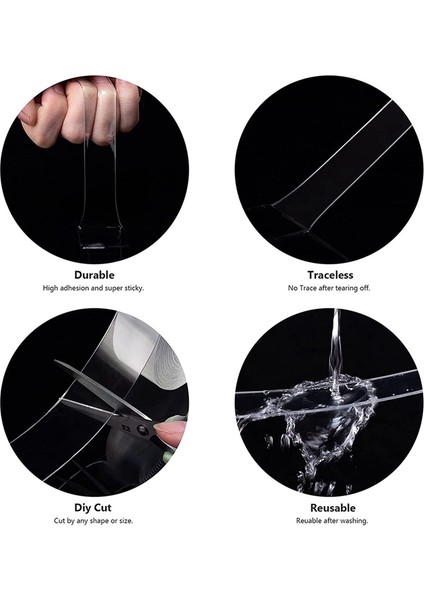 Durable
High adhesion and super sticky.

Traceless
No Trace after tearing off.

Diy Cut
Cut by any shape or size.

Reusable
Reuable after washing.