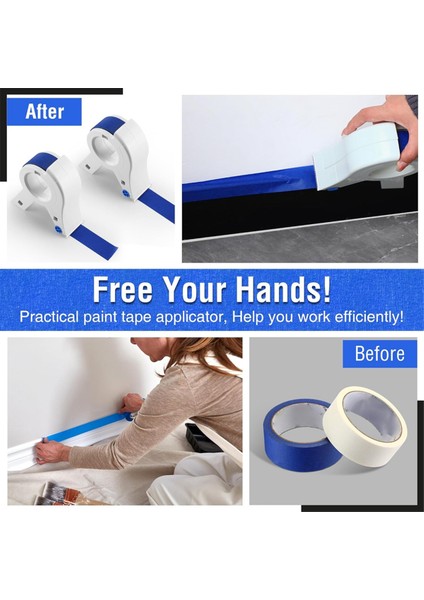 After

Free Your Hands!
Practical paint tape applicator, Help you work efficiently!

Before