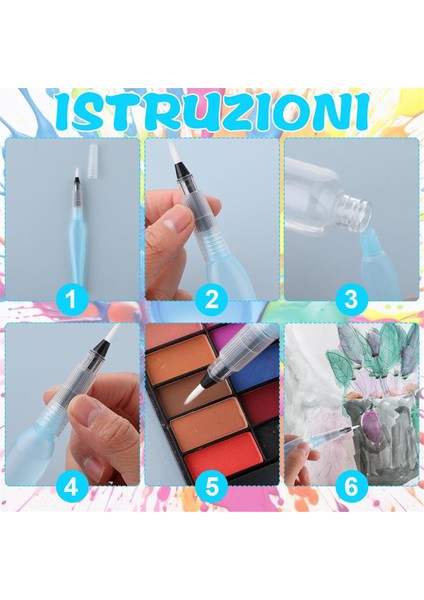 ISTRUZIONI

1

2

3

4

5

6