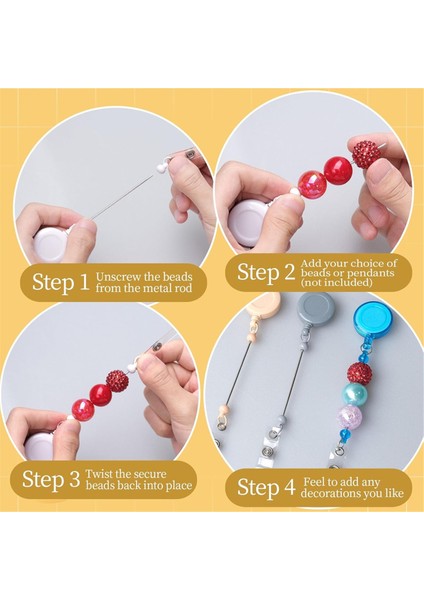 Step 1 Unscrew the beads from the metal rod

Step 2 Add your choice of beads or pendants (not included)

Step 3 Twist the secure beads back into place

Step 4 Feel to add any decorations you like