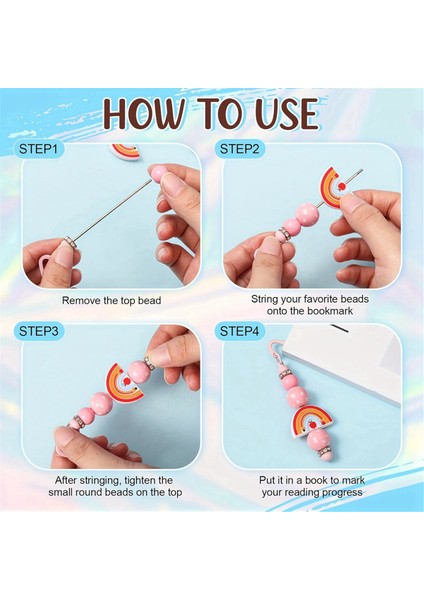 HOW TO USE

STEP1

Remove the top bead

STEP2

String your favorite beads onto the bookmark

STEP3

After stringing, tighten the small round beads on the top

STEP4

Put it in a book to mark your reading progress