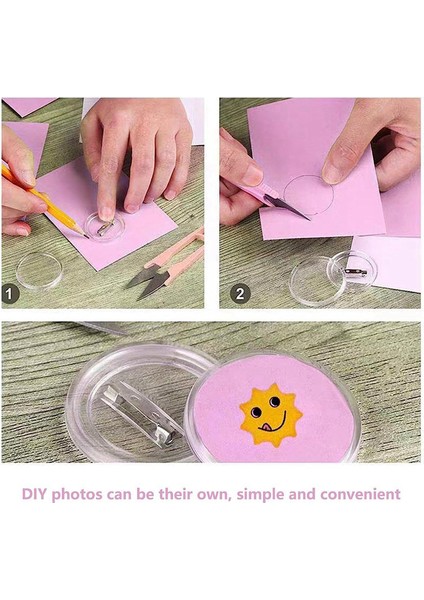 1

2

DIY photos can be their own, simple and convenient