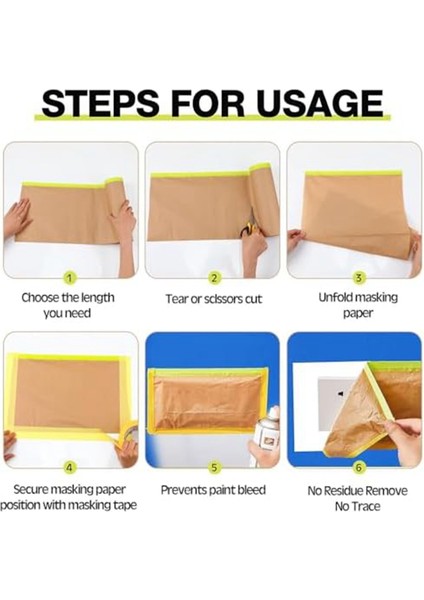 STEPS FOR USAGE

1
Choose the length you need

2
Tear or scissors cut

3
Unfold masking paper

4
Secure masking paper position with masking tape

5
Prevents paint bleed

6
No Residue Remove No Trace