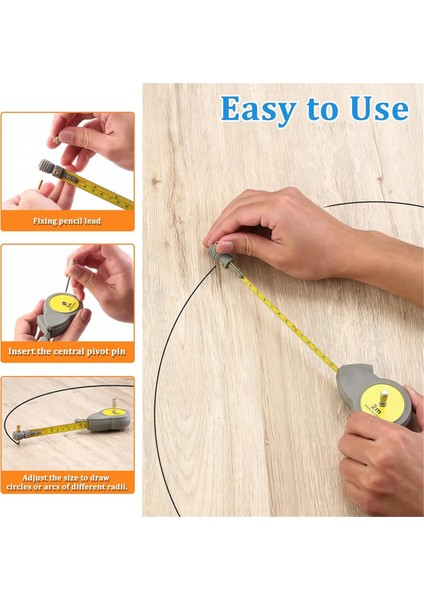 Easy to Use

Fixing pencil lead

Insert the central pivot pin

Adjust the size to draw circles or arcs of different radii.

2m