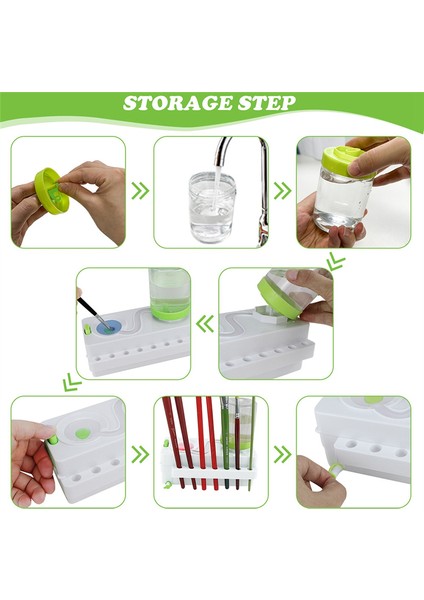 STORAGE STEP