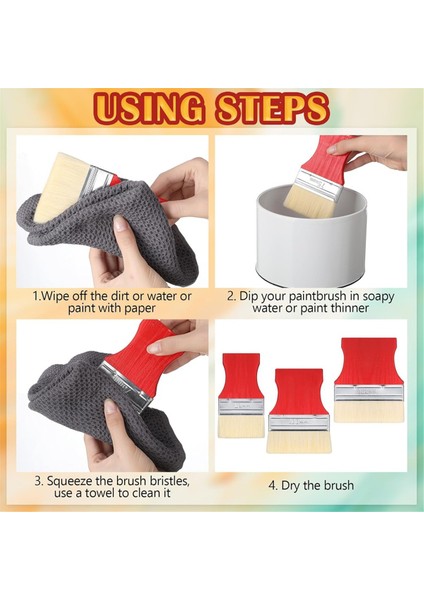 USING STEPS

1.Wipe off the dirt or water or paint with paper

2. Dip your paintbrush in soapy water or paint thinner

3. Squeeze the brush bristles, use a towel to clean it

4. Dry the brush