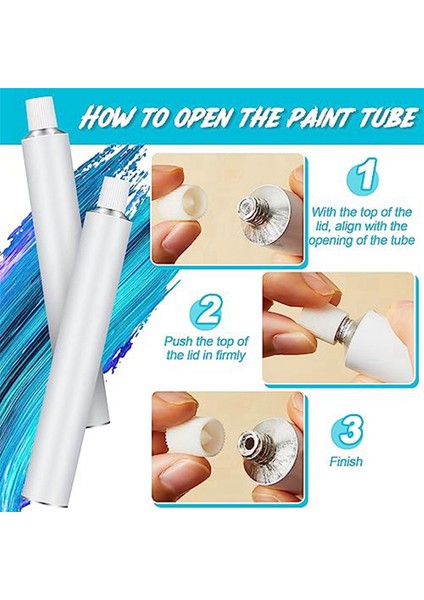 HOW TO OPEN THE PAINT TUBE

1

With the top of the lid, align with the opening of the tube

2

Push the top of the lid in firmly

3

Finish