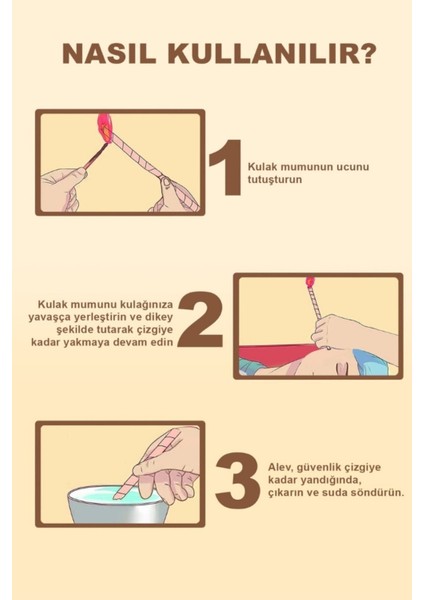 NASIL KULLANILIR?

1

Kulak mumunun ucunu tutuşturun

Kulak mumunu kulağınıza yavaşça yerleştirin ve dikey şekilde tutarak çizgiye kadar yakmaya devam edin

2

3

Alev, güvenlik çizgiye kadar yandığında, çıkarın ve suda söndürün.