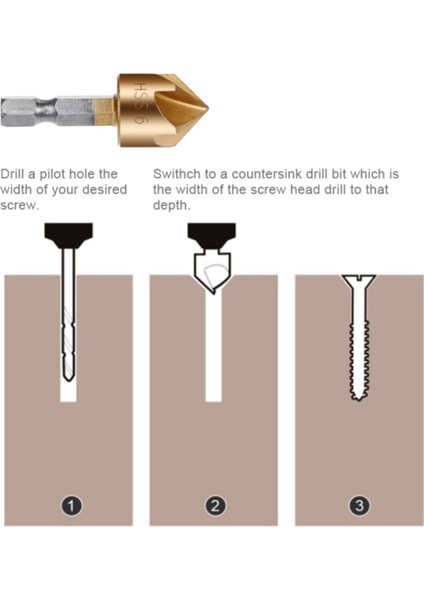 HSS 6

Drill a pilot hole the width of your desired screw.

Swithch to a countersink drill bit which is the width of the screw head drill to that depth.

1

2

3