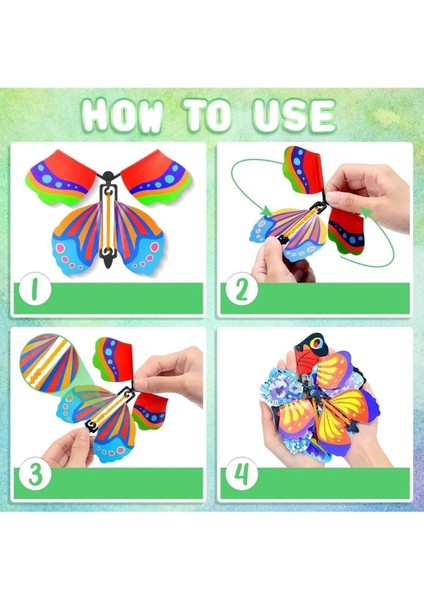 HOW TO USE

1

2

3

4