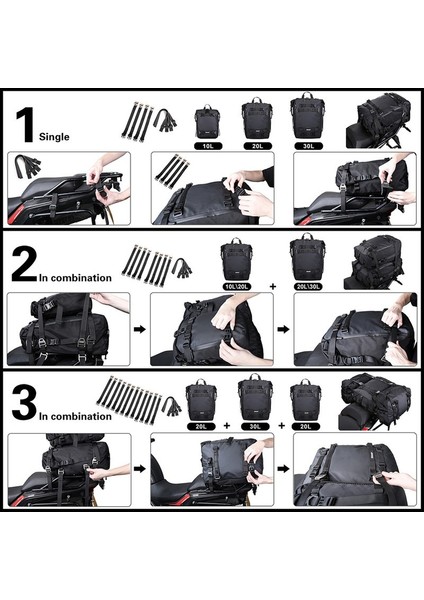 1 Single

10L

20L

30L

2 In combination

10L\20L

+

20L\30L

3 In combination

20L

+

30L

+

20L