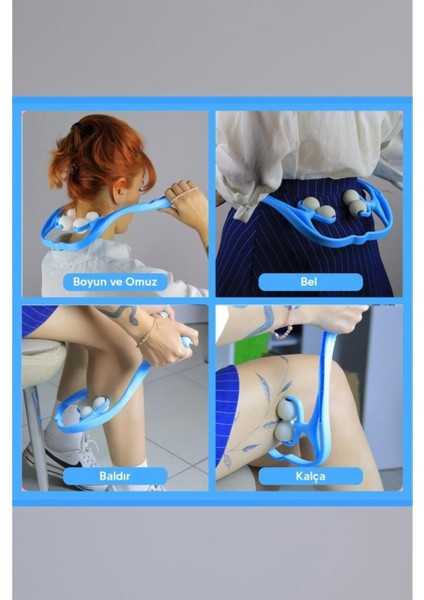 Boyun ve Omuz

Bel

Baldır

Kalça