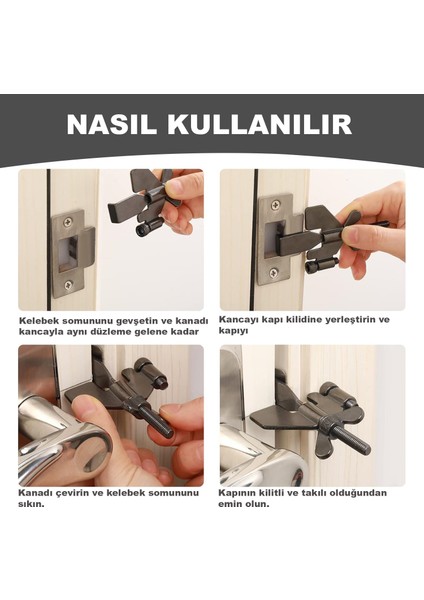 NASIL KULLANILIR

Kelebek somununu gevşetin ve kanadı kancayla aynı düzleme gelene kadar

Kancayı kapı kilidine yerleştirin ve kapıyı

Kanadı çevirin ve kelebek somununu sıkın.

Kapının kilitli ve takılı olduğundan emin olun.