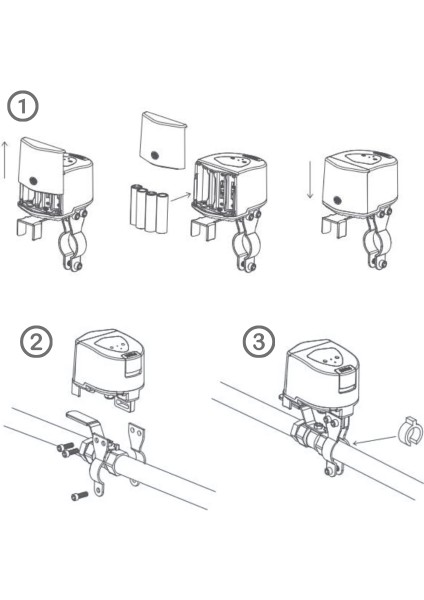 1

2

3