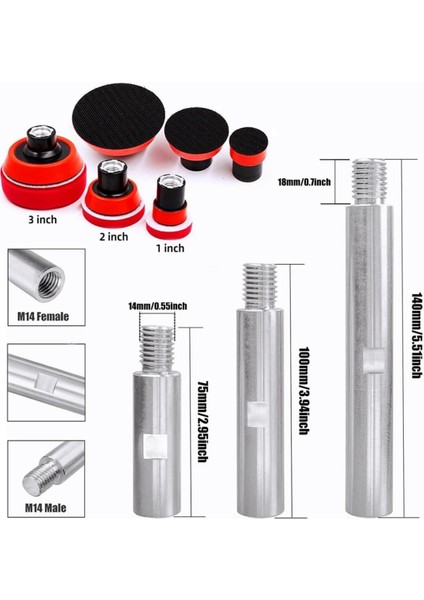 3 inch
2 inch
1 inch
18mm/0.7inch
M14 Female
14mm/0.55inch
75mm/2.95inch
100mm/3.94inch
140mm/5.51inch
M14 Male