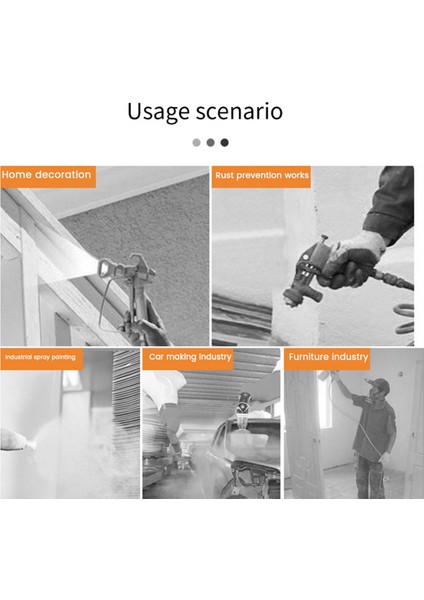 Usage scenario

Home decoration

Rust prevention works

Industrial spray painting

Car making industry

Furniture industry