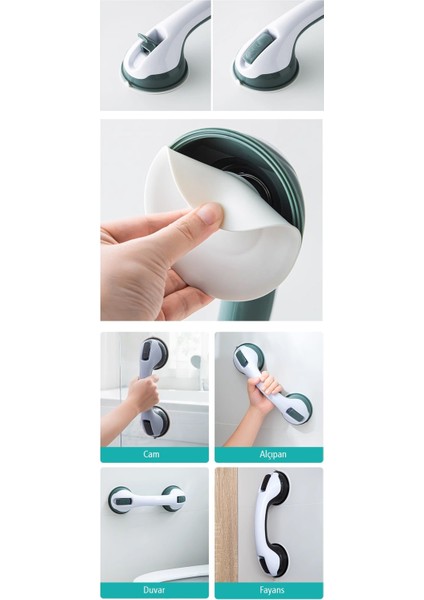 Cam
Alçıpan
Duvar
Fayans