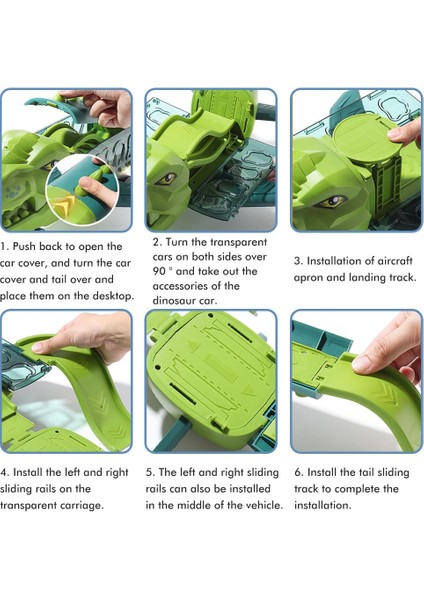 1. Push back to open the car cover, and turn the car cover and tail over and place them on the desktop.

2. Turn the transparent cars on both sides over 90 ° and take out the accessories of the dinosaur car.

3. Installation of aircraft apron and landing track.

4. Install the left and right sliding rails on the transparent carriage.

5. The left and right sliding rails can also be installed in the middle of the vehicle.

6. Install the tail sliding track to complete the installation.