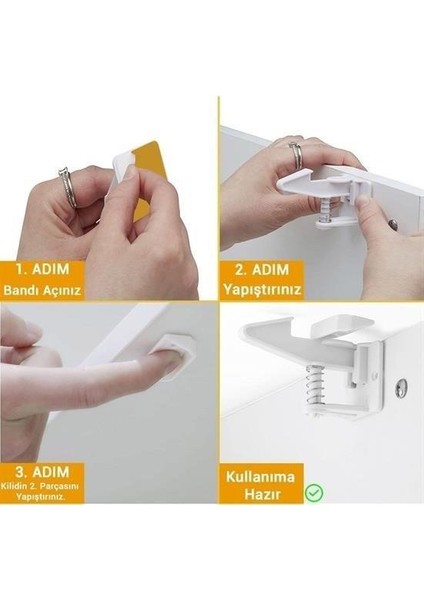 1. ADIM
Bandı Açınız

2. ADIM
Yapıştırınız

3. ADIM
Kilidin 2. Parçasını Yapıştırınız.

Kullanıma Hazır