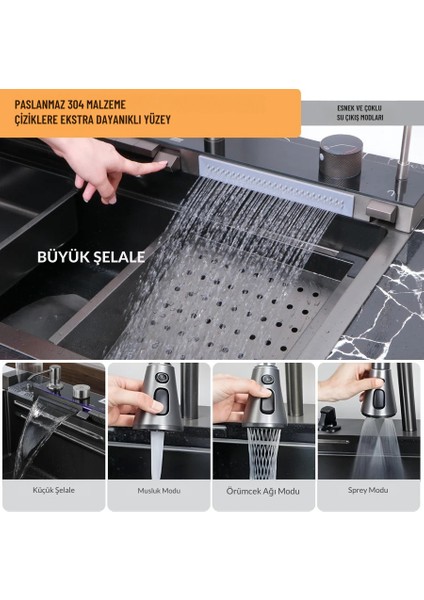 PASLANMAZ 304 MALZEME
ÇİZİKLERE EKSTRA DAYANIKLI YÜZEY

ESNEK VE ÇOKLU
SU ÇIKIŞ MODLARI

BÜYÜK ŞELALE

Küçük Şelale

Musluk Modu

Örümcek Ağı Modu

Sprey Modu