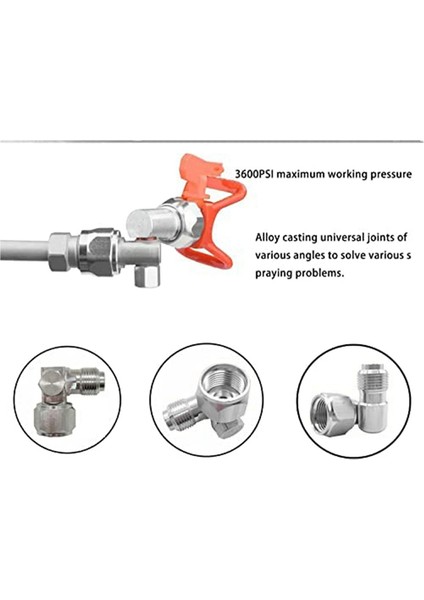 3600PSI maximum working pressure

Alloy casting universal joints of various angles to solve various s praying problems.