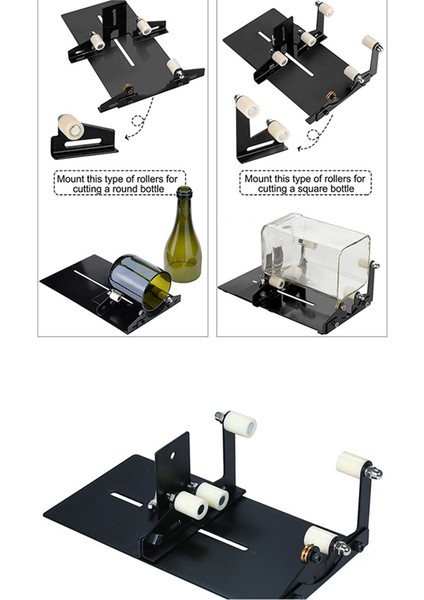 Mount this type of rollers for cutting a round bottle

Mount this type of rollers for cutting a square bottle