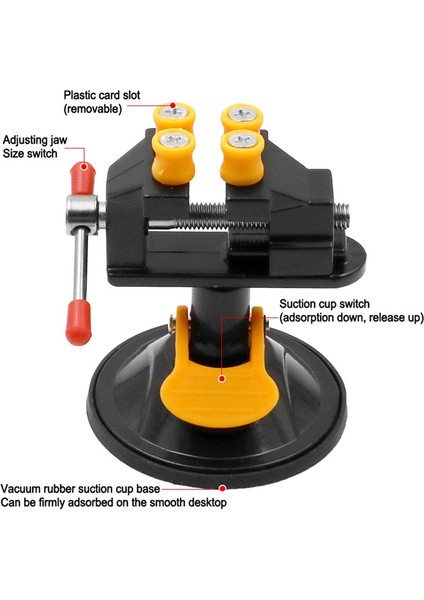 Plastic card slot
(removable)

Adjusting jaw
Size switch

Suction cup switch
(adsorption down, release up)

Vacuum rubber suction cup base
Can be firmly adsorbed on the smooth desktop