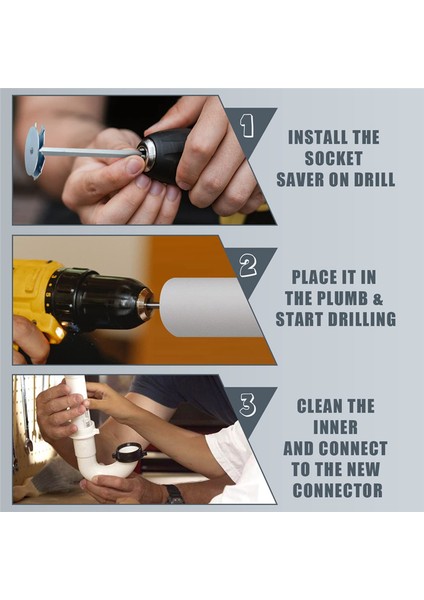 1

INSTALL THE SOCKET SAVER ON DRILL

2

PLACE IT IN THE PLUMB & START DRILLING

3

CLEAN THE INNER AND CONNECT TO THE NEW CONNECTOR