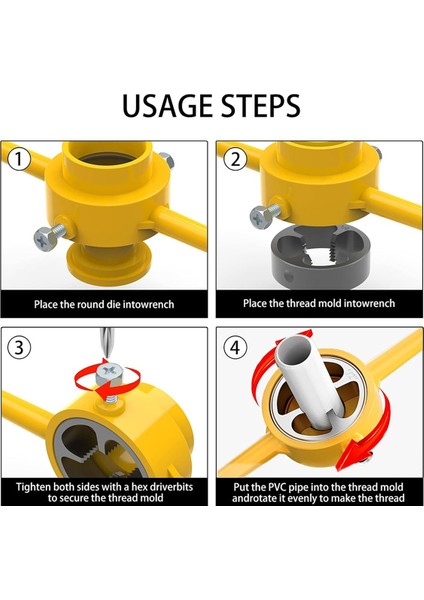 USAGE STEPS

1

Place the round die intowrench

2

Place the thread mold intowrench

3

Tighten both sides with a hex driverbits to secure the thread mold

4

Put the PVC pipe into the thread mold androtate it evenly to make the thread