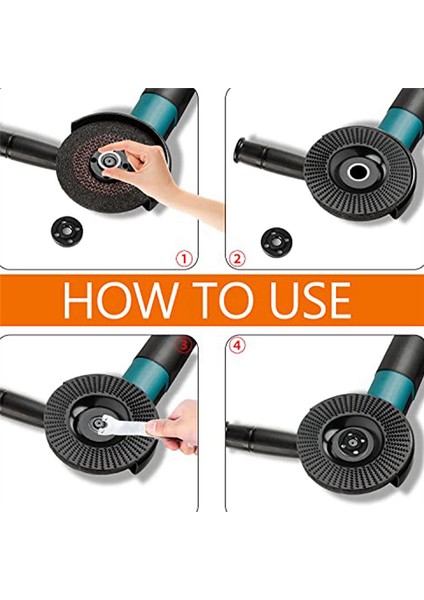 ①

②

HOW TO USE

③

④