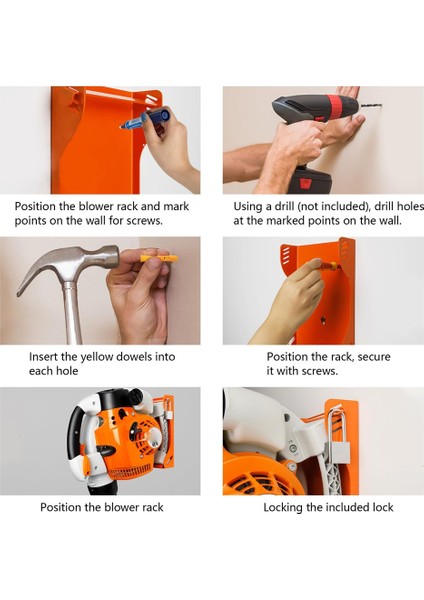 Position the blower rack and mark points on the wall for screws.

Using a drill (not included), drill holes at the marked points on the wall.

Insert the yellow dowels into each hole

Position the rack, secure it with screws.

Position the blower rack

Locking the included lock