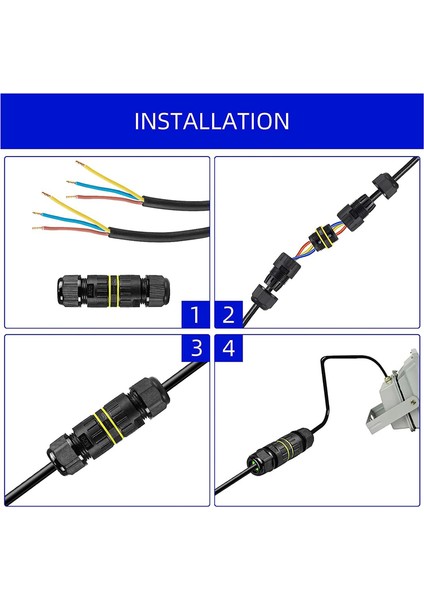 INSTALLATION

1

2

3

4