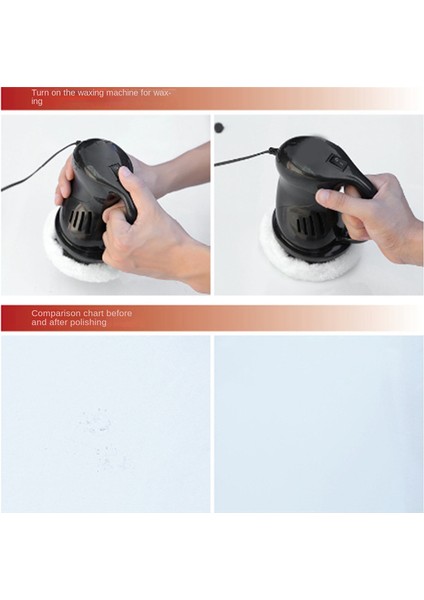 Turn on the waxing machine for waxing

Comparison chart before and after polishing