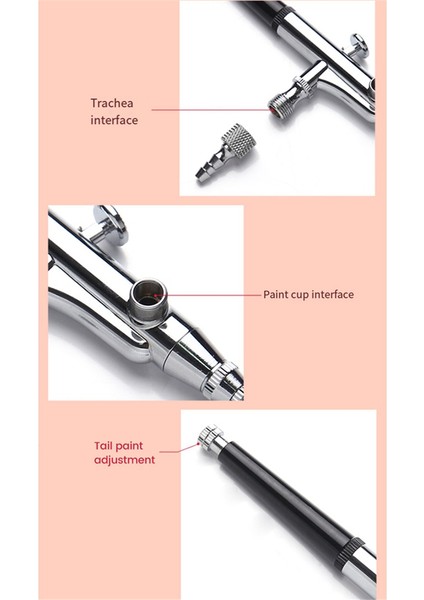 Trachea interface

Paint cup interface

Tail paint adjustment