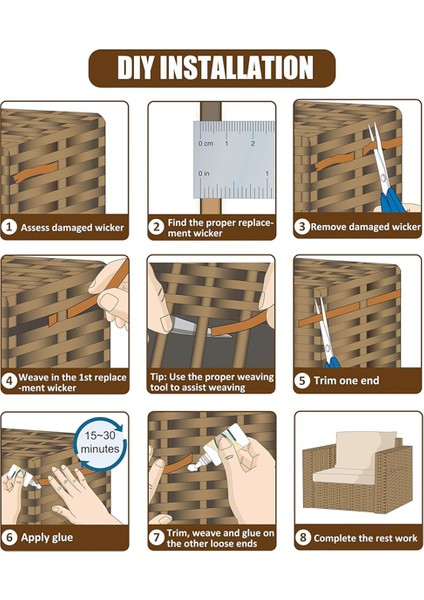 DIY INSTALLATION

1 Assess damaged wicker

0 cm 1 2
0 in 1

2 Find the proper replacement wicker

3 Remove damaged wicker

4 Weave in the 1st replacement wicker

Tip: Use the proper weaving tool to assist weaving

5 Trim one end

15~30 minutes

6 Apply glue

7 Trim, weave and glue on the other loose ends

8 Complete the rest work