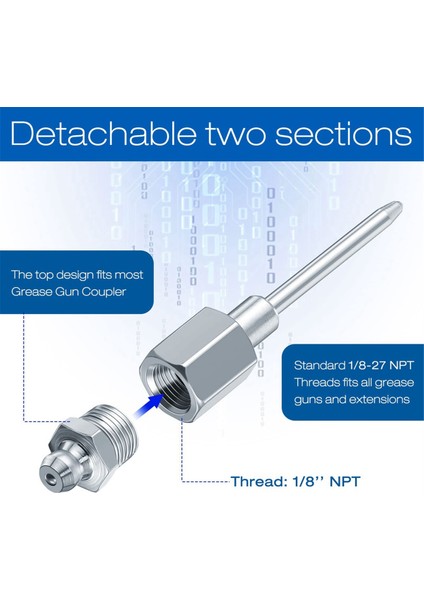 Detachable two sections

The top design fits most Grease Gun Coupler

Standard 1/8-27 NPT Threads fits all grease guns and extensions

Thread: 1/8'' NPT