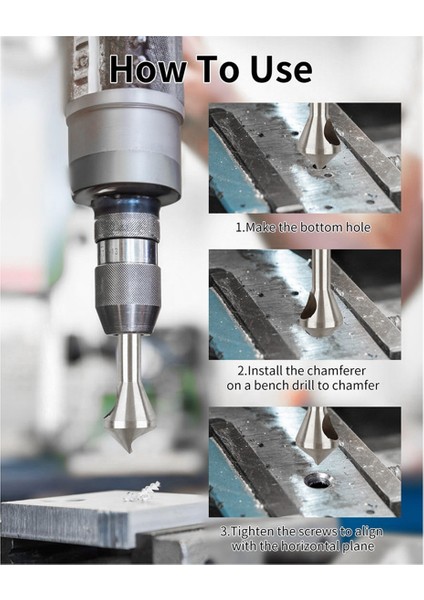 How To Use

1.Make the bottom hole

2.Install the chamferer on a bench drill to chamfer

3.Tighten the screws to align with the horizontal plane