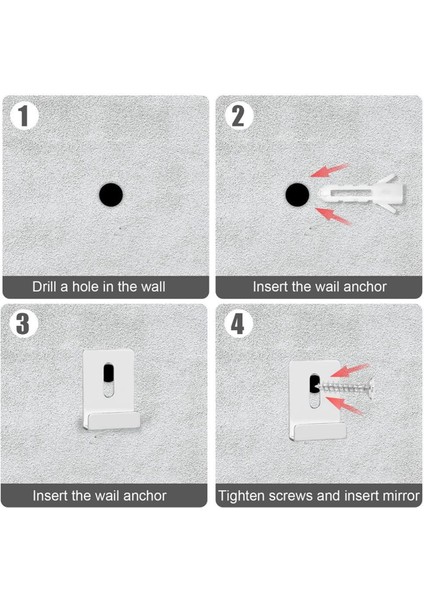 1

Drill a hole in the wall

2

Insert the wail anchor

3

Insert the wail anchor

4

Tighten screws and insert mirror