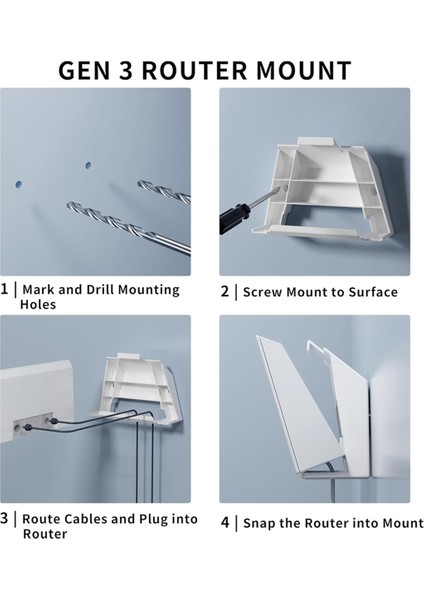 GEN 3 ROUTER MOUNT

1 | Mark and Drill Mounting Holes

2 | Screw Mount to Surface

3 | Route Cables and Plug into Router

4 | Snap the Router into Mount