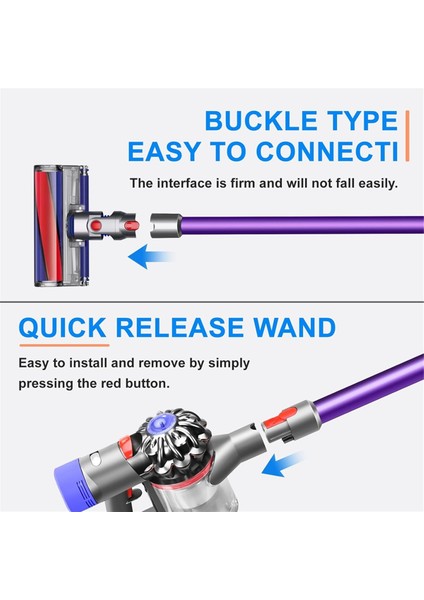 BUCKLE TYPE
EASY TO CONNECTI

The interface is firm and will not fall easily.

QUICK RELEASE WAND

Easy to install and remove by simply pressing the red button.