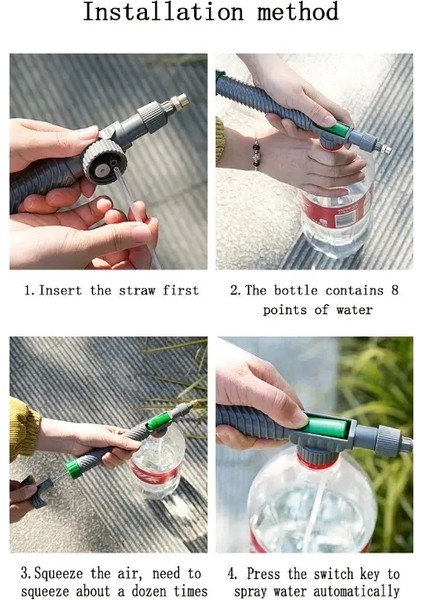 Installation method

1. Insert the straw first

2. The bottle contains 8 points of water

3. Squeeze the air, need to squeeze about a dozen times

4. Press the switch key to spray water automatically