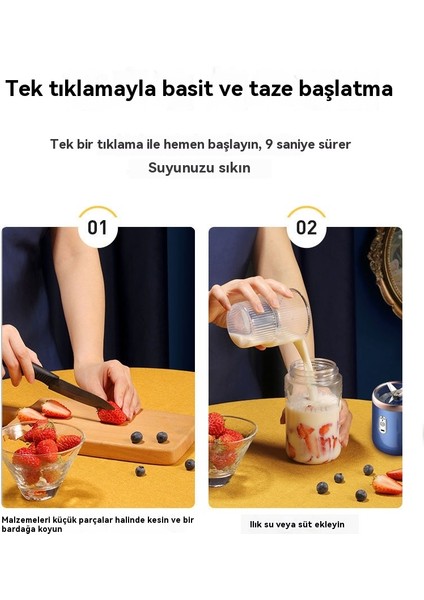 Tek tıklamayla basit ve taze başlatma

Tek bir tıklama ile hemen başlayın, 9 saniye sürer

Suyunuzu sıkın

01

02

Malzemeleri küçük parçalar halinde kesin ve bir bardağa koyun

Ilık su veya süt ekleyin